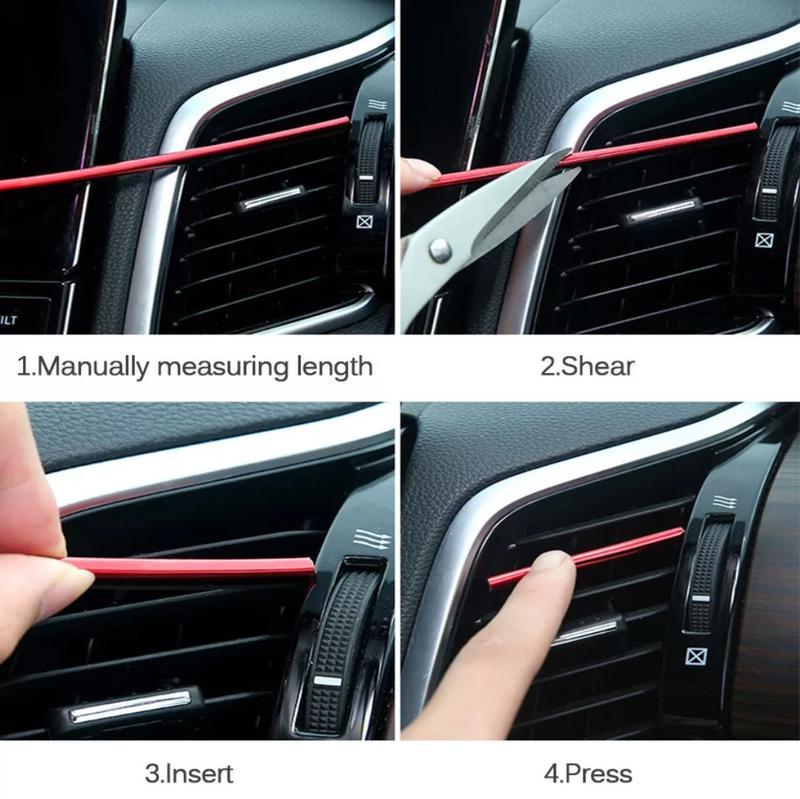 ILT

1.Manually measuring length

2.Shear

3.Insert

4.Press