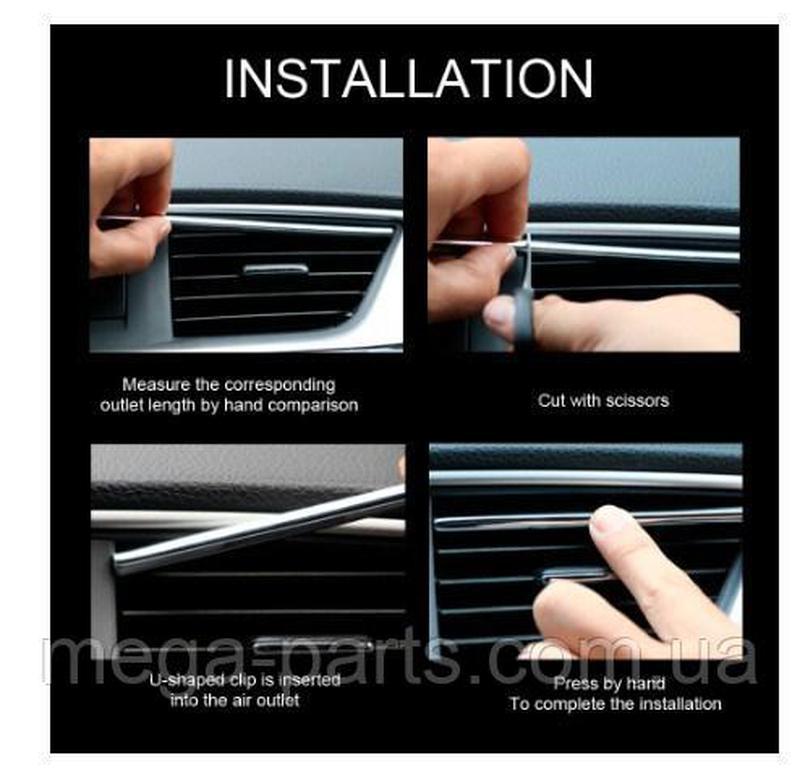 INSTALLATION

Measure the corresponding outlet length by hand comparison

Cut with scissors

mega-parts.com.ua

U-shaped clip is inserted into the air outlet

Press by hand
To complete the installation